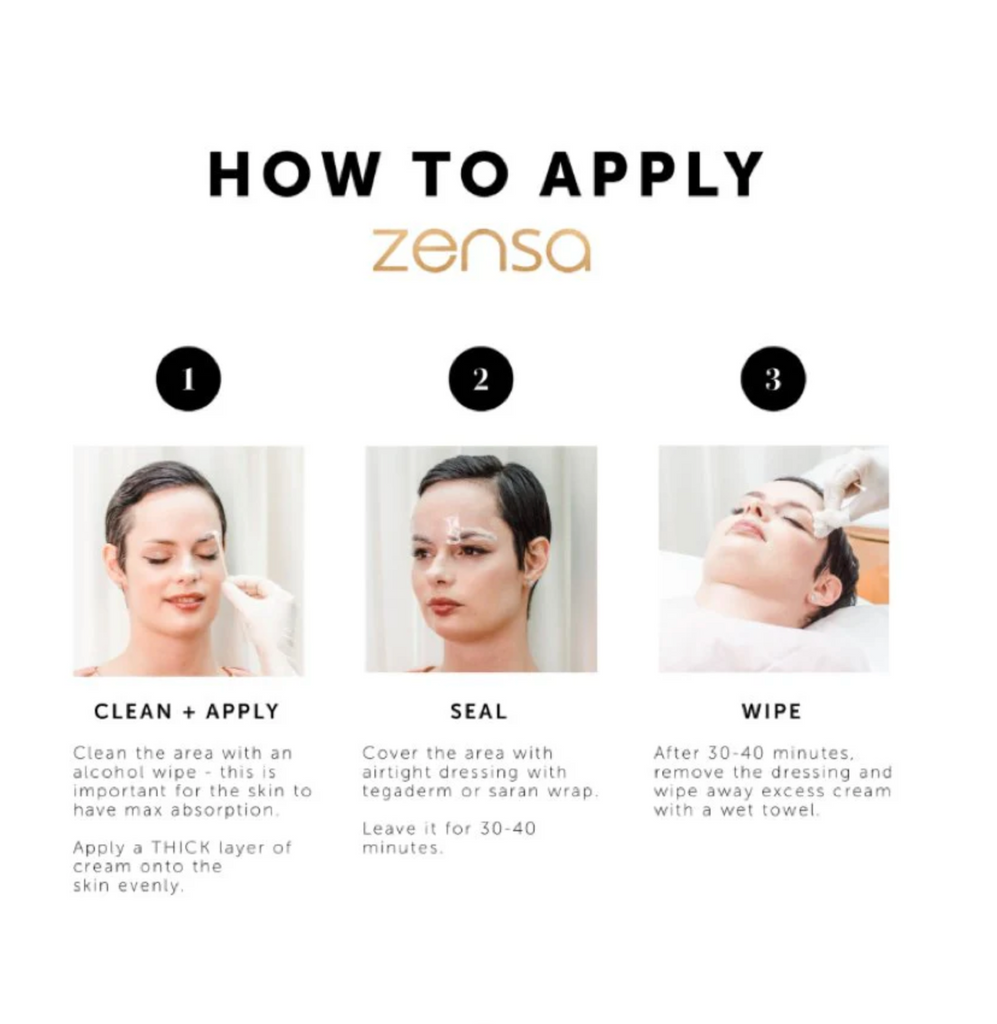 HOW TO APPLY

zensa

1

CLEAN + APPLY

Clean the area with an alcohol wipe - this is important for the skin to have max absorption.

Apply a THICK layer of cream onto the skin evenly.

2

SEAL

Cover the area with airtight dressing with tegaderm or saran wrap.

Leave it for 30-40 minutes.

3

WIPE

After 30-40 minutes, remove the dressing and wipe away excess cream with a wet towel.